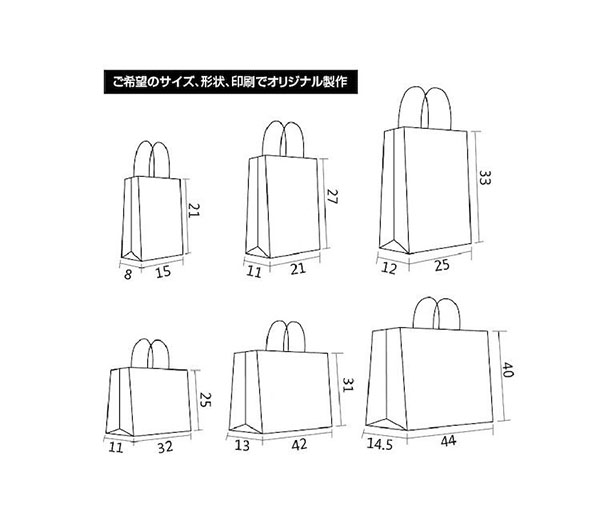 ご希望のサイズ、形状、印刷でオリジナル製作

21
8 15

27
11 21

33
12 25

25
11 32

31
13 42

40
14.5 44