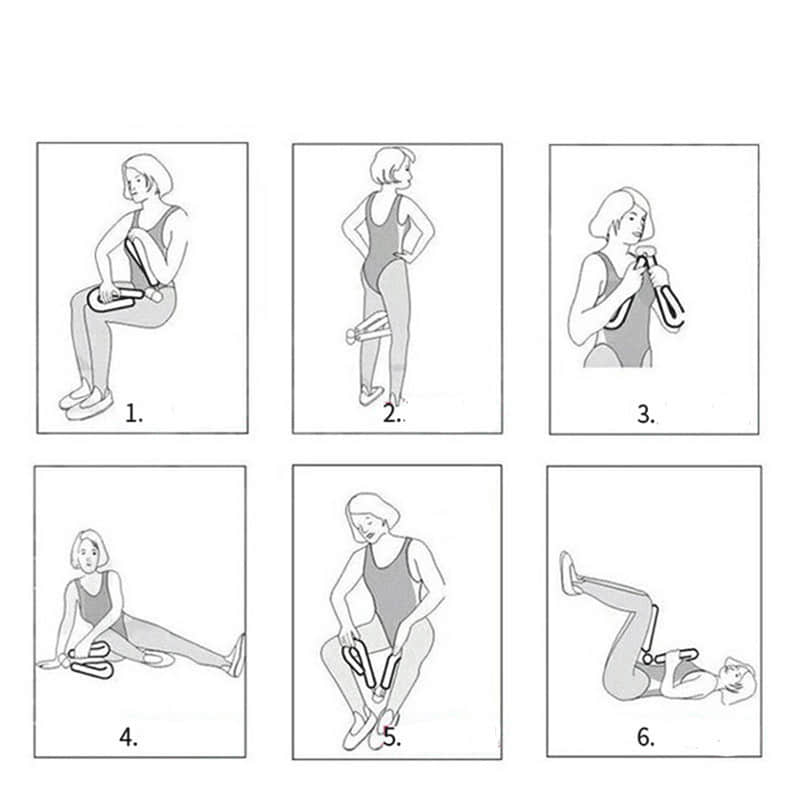 1.

2.

3.

4.

5.

6.